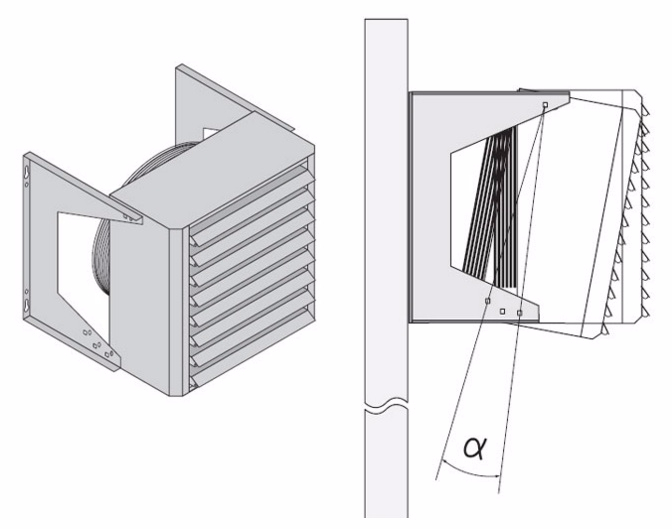 $\alpha$